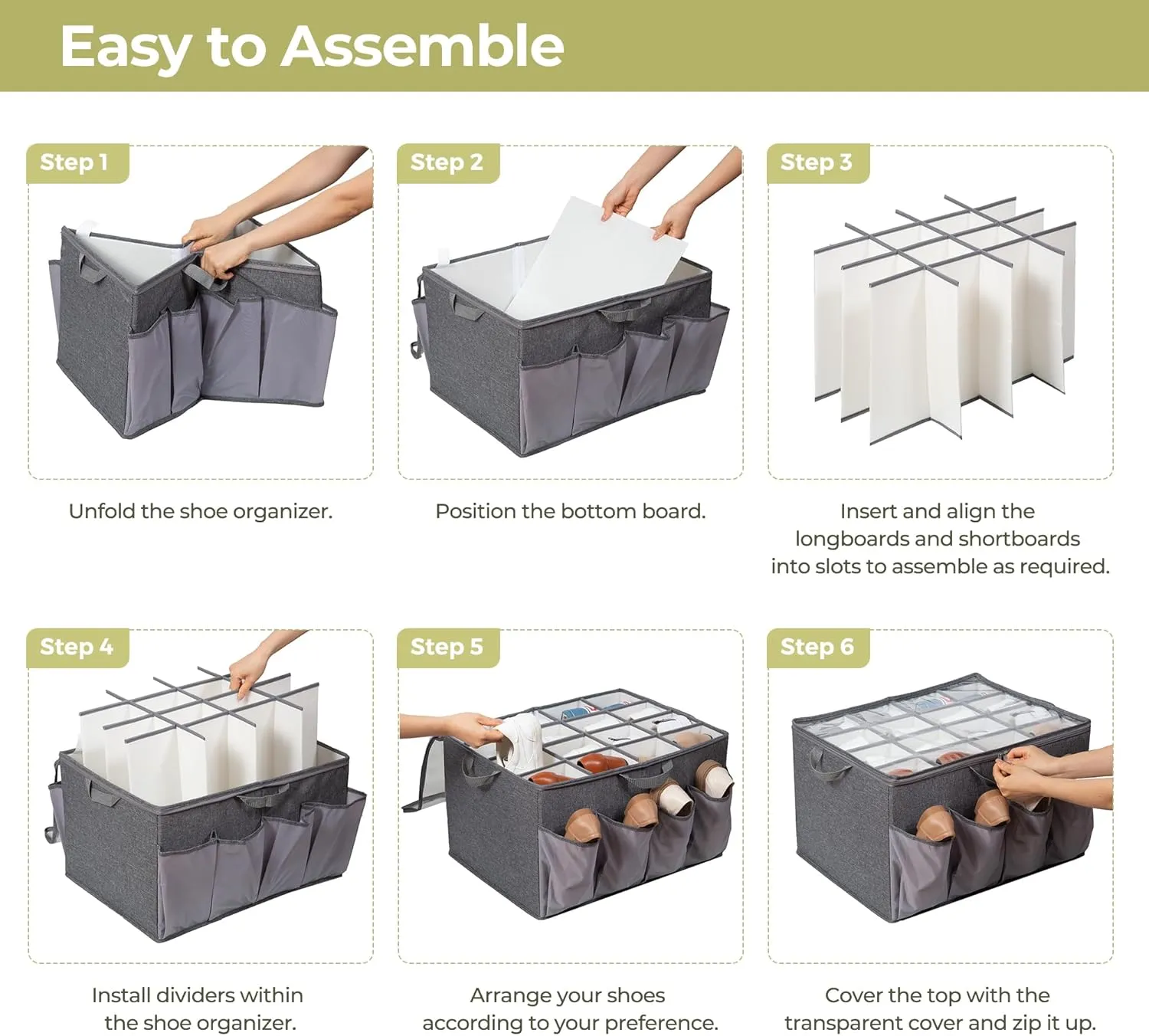 Easy to Assemble

Step 1

Unfold the shoe organizer.

Step 2

Position the bottom board.

Step 3

Insert and align the longboards and shortboards into slots to assemble as required.

Step 4

Install dividers within the shoe organizer.

Step 5

Arrange your shoes according to your preference.

Step 6

Cover the top with the transparent cover and zip it up.