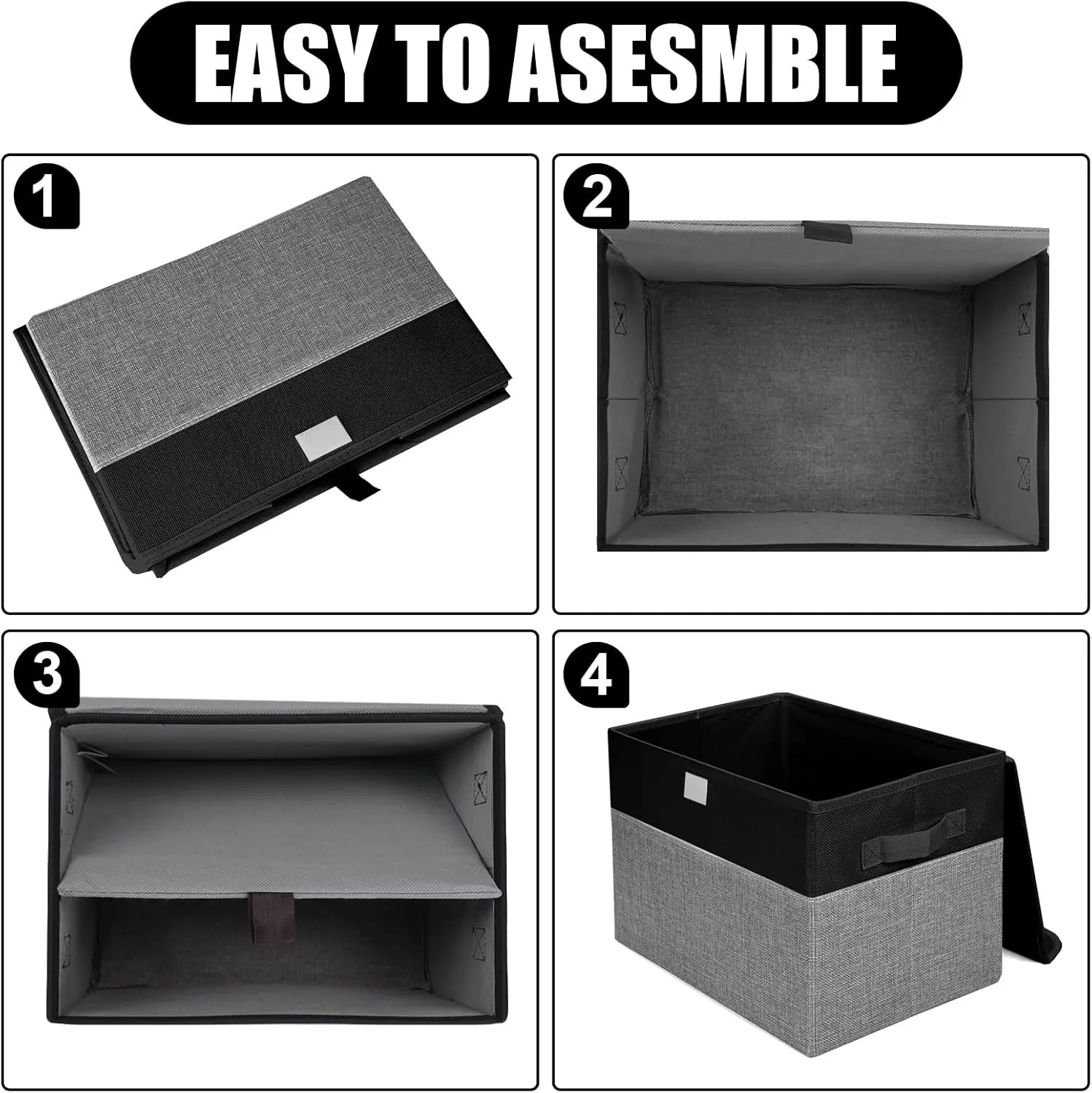 EASY TO ASESMBLE

1

2

3

4