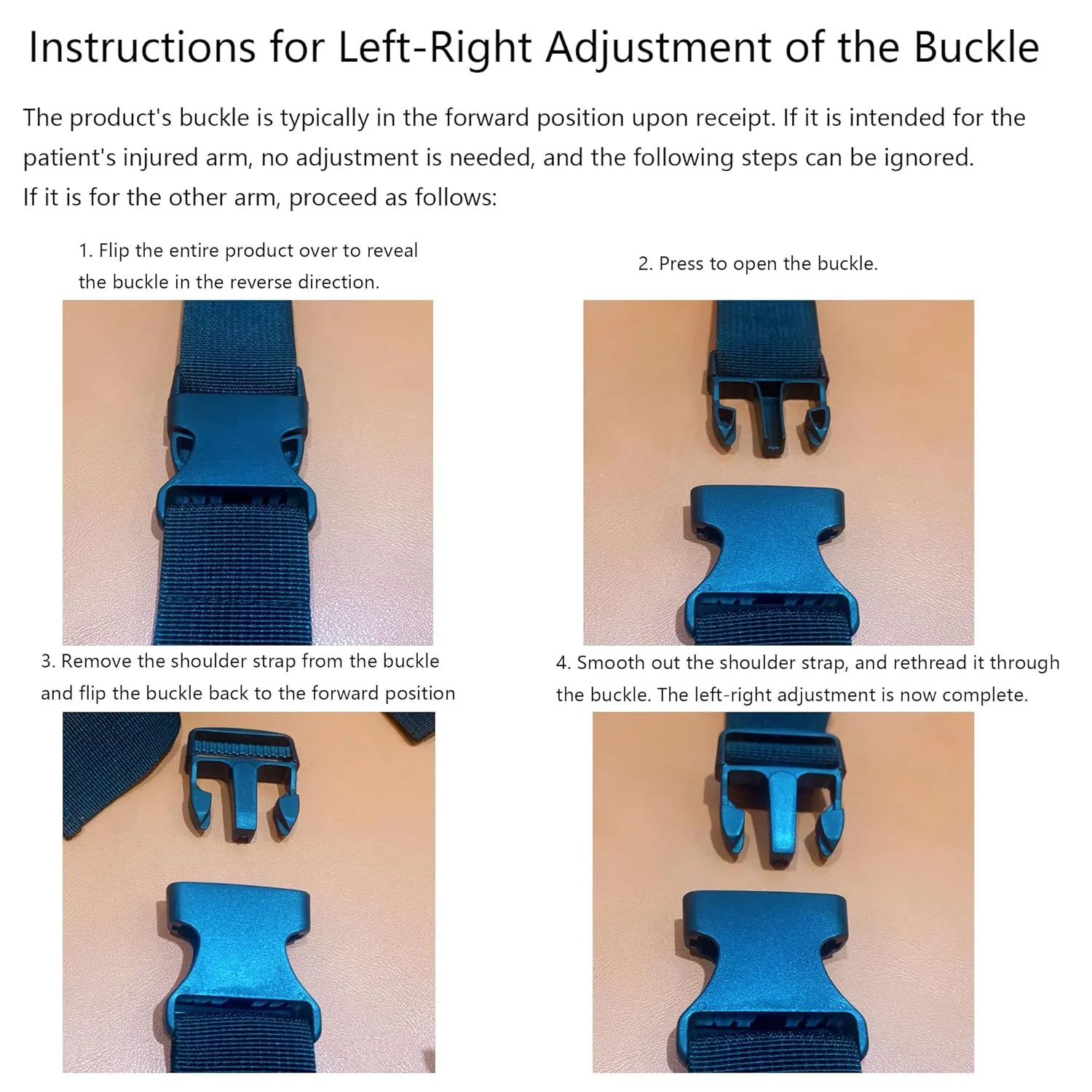 Instructions for Left-Right Adjustment of the Buckle

The product's buckle is typically in the forward position upon receipt. If it is intended for the patient's injured arm, no adjustment is needed, and the following steps can be ignored.
If it is for the other arm, proceed as follows:

1. Flip the entire product over to reveal the buckle in the reverse direction.

2. Press to open the buckle.

3. Remove the shoulder strap from the buckle and flip the buckle back to the forward position

4. Smooth out the shoulder strap, and rethread it through the buckle. The left-right adjustment is now complete.