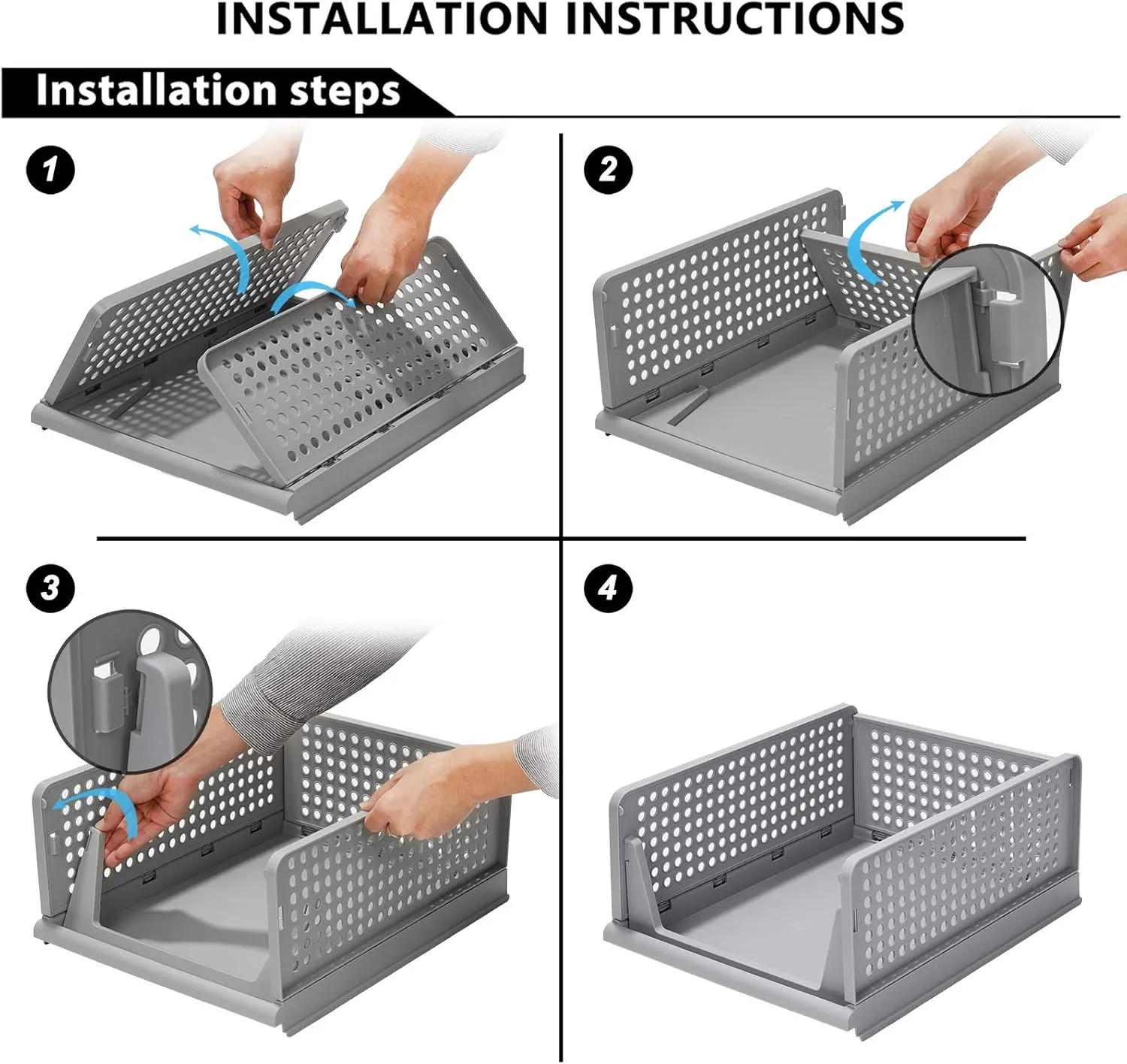 INSTALLATION INSTRUCTIONS

Installation steps

1

2

3

4