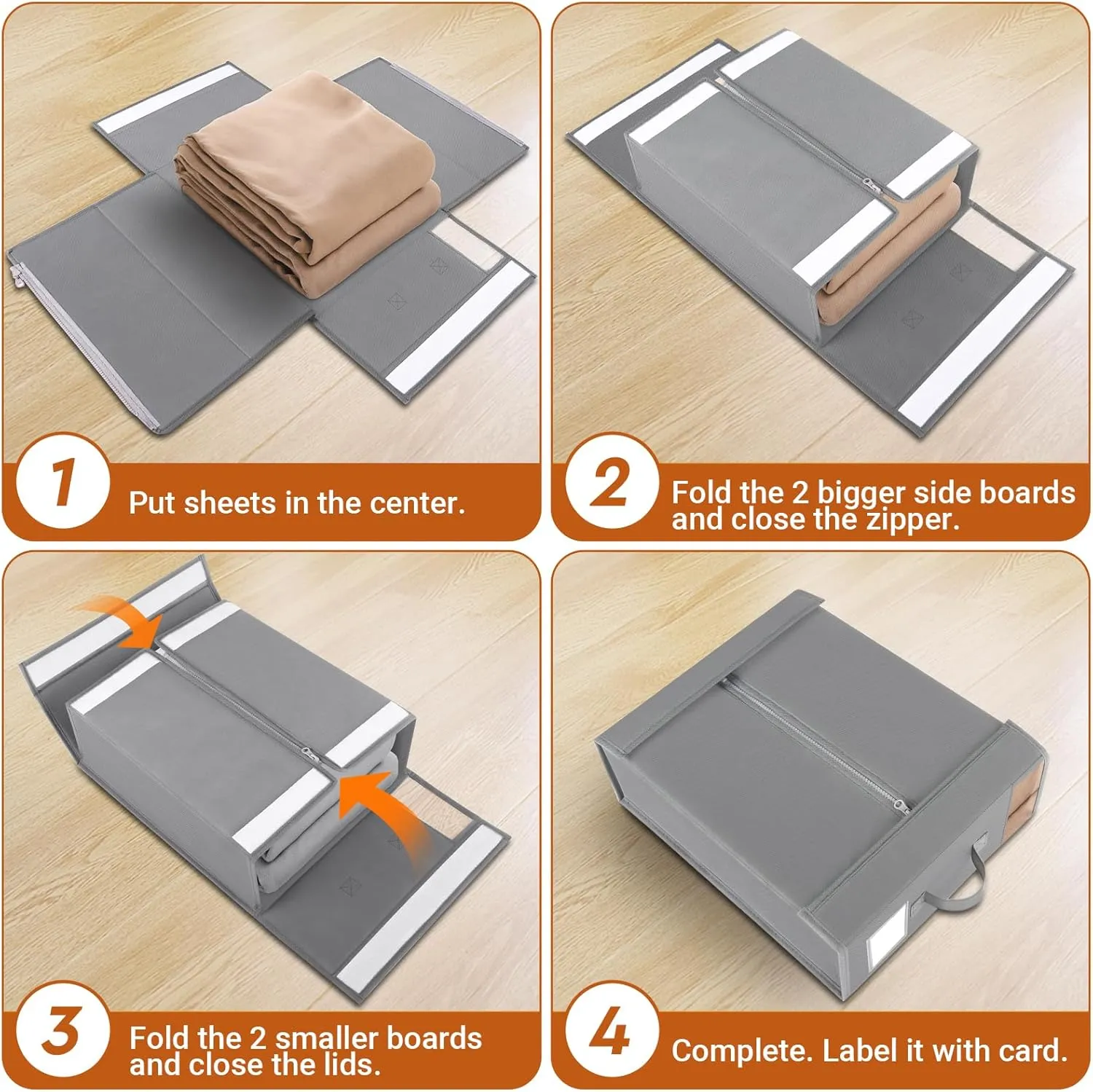 1
Put sheets in the center.

2
Fold the 2 bigger side boards and close the zipper.

3
Fold the 2 smaller boards and close the lids.

4
Complete. Label it with card.